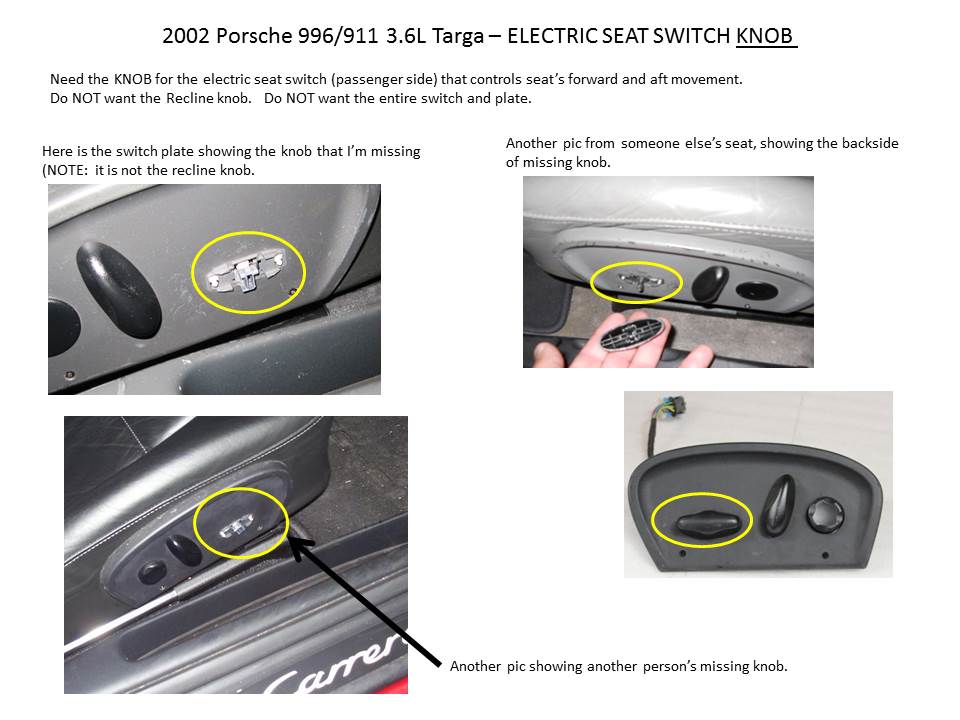 2002 Porsche 996/911 3.6L Targa – ELECTRIC SEAT SWITCH KNOB

Need the KNOB for the electric seat switch (passenger side) that controls seat's forward and aft movement.
Do NOT want the Recline knob. Do NOT want the entire switch and plate.

Here is the switch plate showing the knob that I'm missing (NOTE: it is not the recline knob.

Another pic from someone else's seat, showing the backside of missing knob.

Carrera

Another pic showing another person's missing knob.