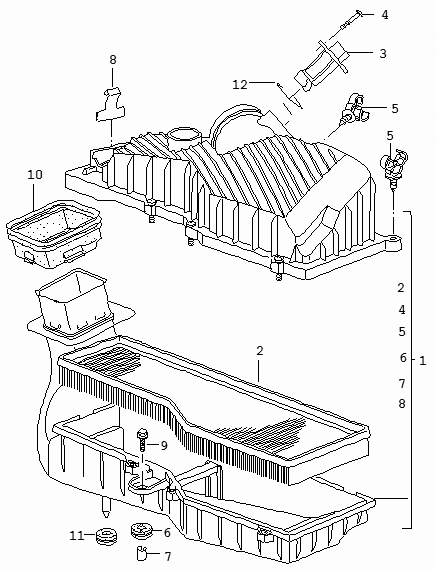 4
3
8
12
5
5
10
2
4
5
6
1
7
8
2
9
11
6
7