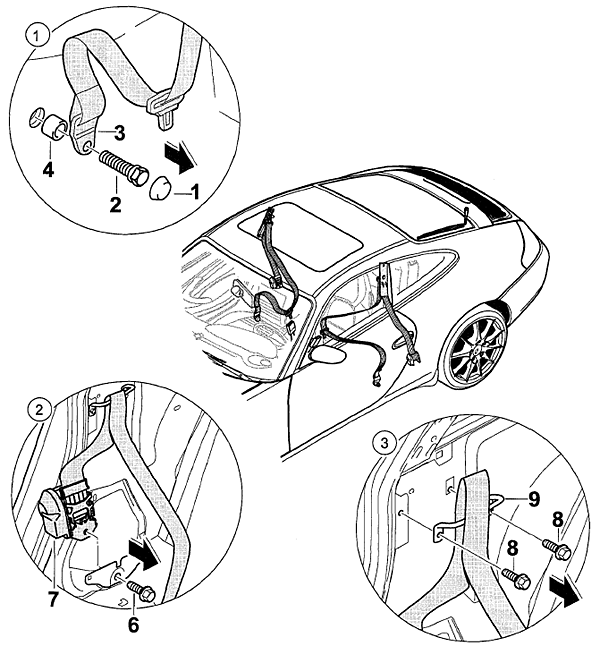 1

3

4

2

1

2

7

6

3

9

8

8