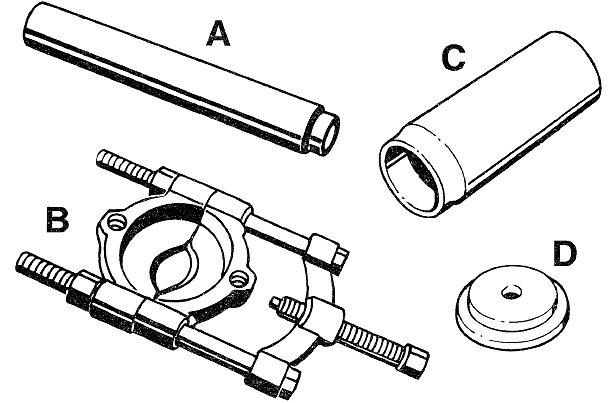 A
C
B
D