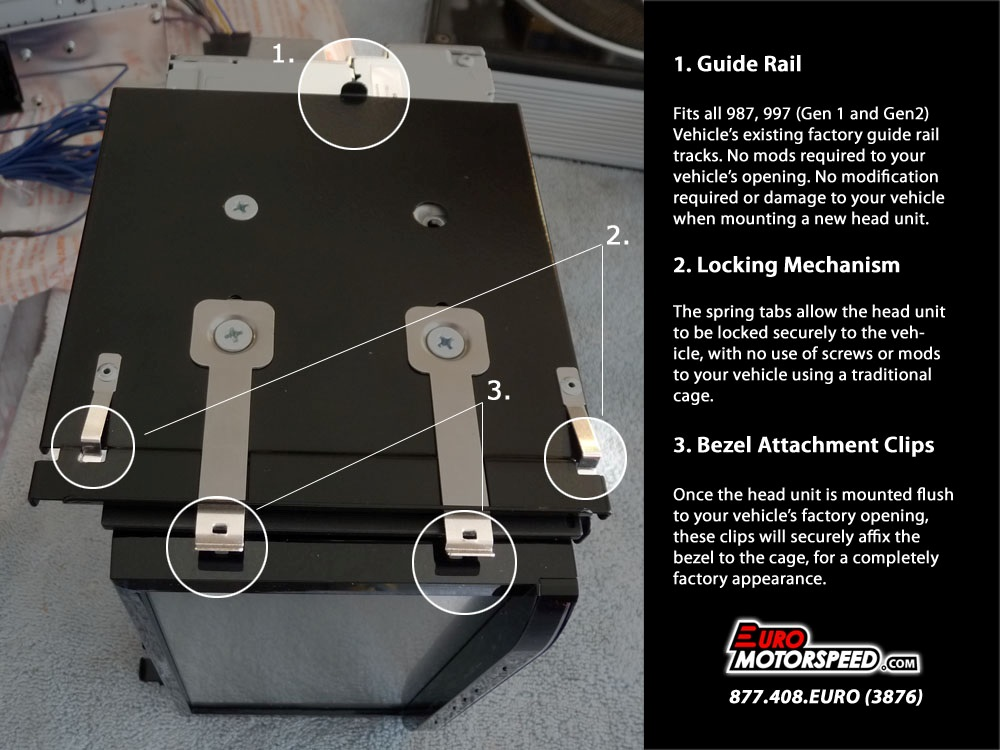 1.

2.

3.

1. Guide Rail

Fits all 987, 997 (Gen 1 and Gen2) Vehicle's existing factory guide rail tracks. No mods required to your vehicle's opening. No modification required or damage to your vehicle when mounting a new head unit.

2. Locking Mechanism

The spring tabs allow the head unit to be locked securely to the vehicle, with no use of screws or mods to your vehicle using a traditional cage.

3. Bezel Attachment Clips

Once the head unit is mounted flush to your vehicle's factory opening, these clips will securely affix the bezel to the cage, for a completely factory appearance.

EURO MOTORSPEED.COM

877.408.EURO (3876)