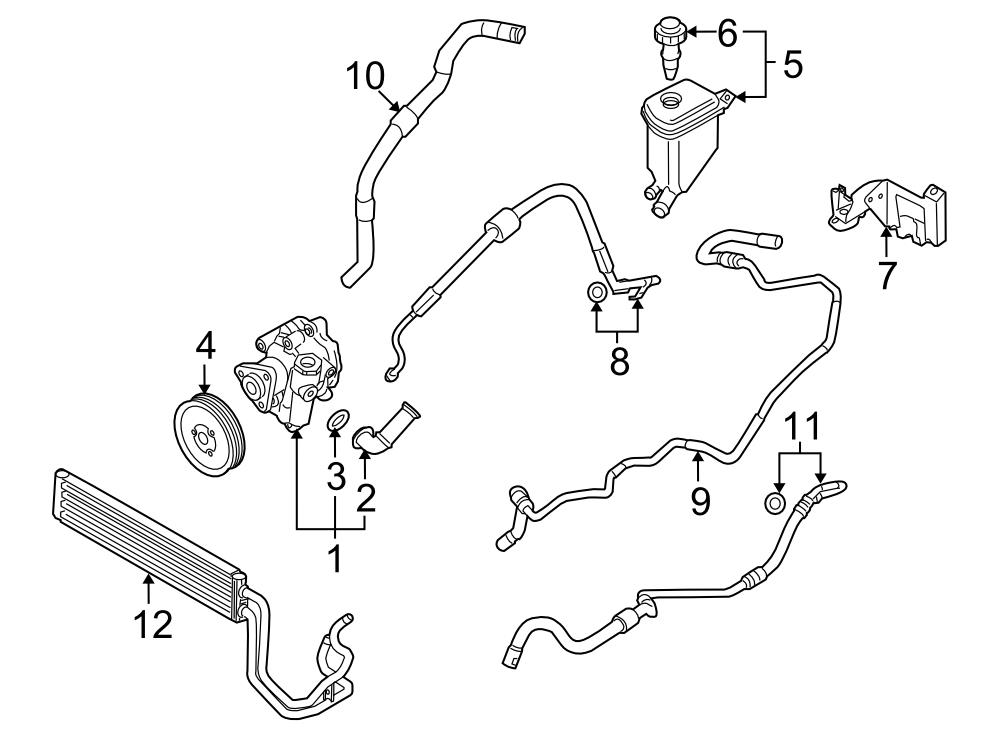 10
6
5
7
8
4
3
2
1
9
11
12