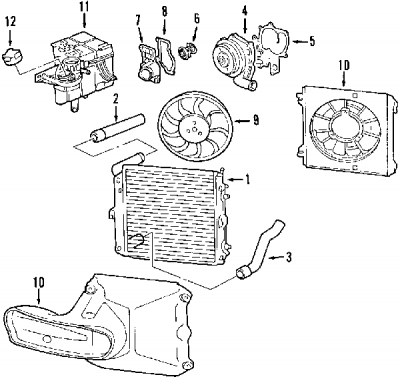 12
11
7
8
6
4
5
10
2
9
1
3
10