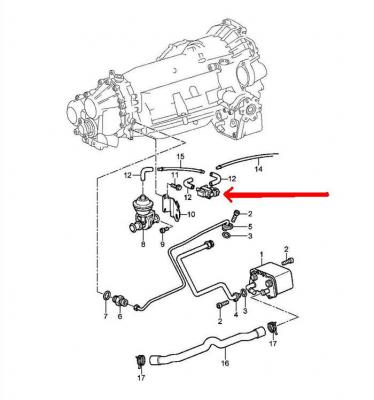 15
14
12
11
12
12
10
2
5
3
8
9
1
2
7
6
2
4
3
17
16
17