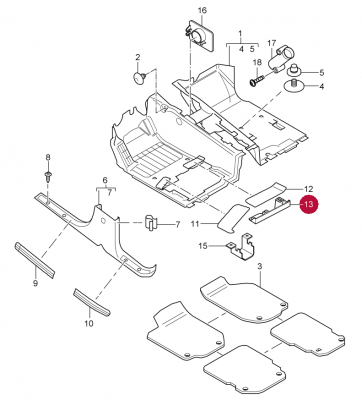 16
1
4 5
17
2
18
5
4
8
6
7
12
13
7
11
15
9
3
10