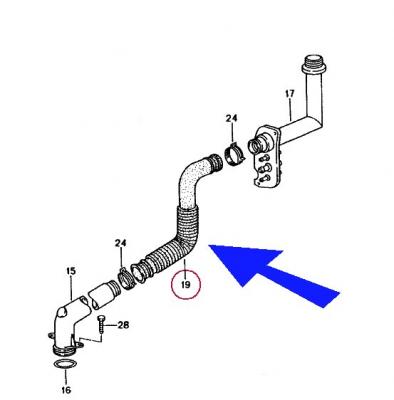 17
24
24
15
19
28
16