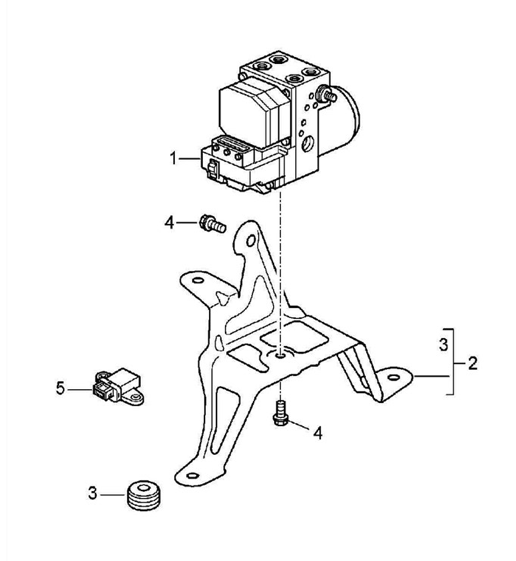 1
4
3
2
5
4
3