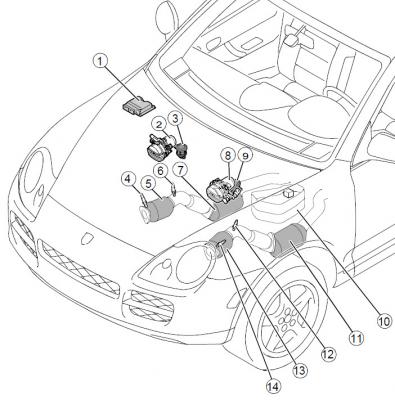 1
2
3
4
5
6
7
8
9
10
11
12
13
14