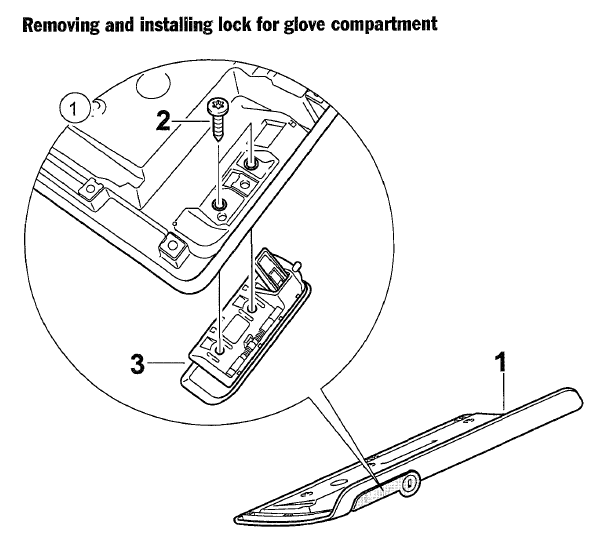 Removing and installing lock for glove compartment

1

2

3

1