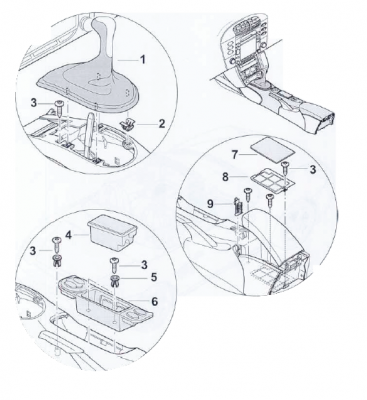 1
3
2
7
3
8
9
4
3
3
5
6