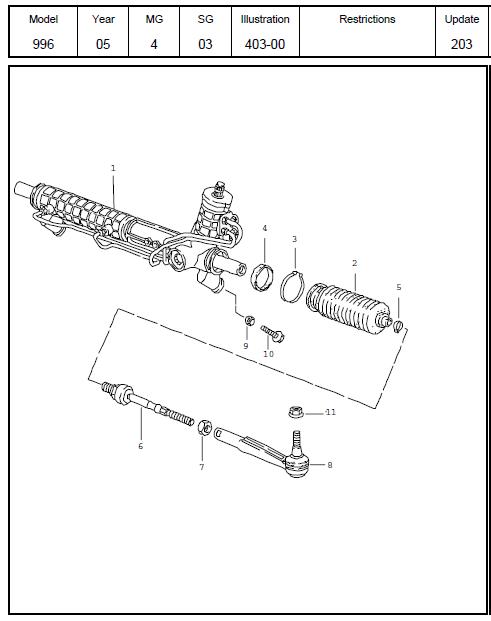 | Model | Year | MG | SG | Illustration | Restrictions | Update |
|---|---|---|---|---|---|---|
| 996 | 05 | 4 | 03 | 403-00 | | 203 |

1
4
3
2
5
9
10
11
6
7
8