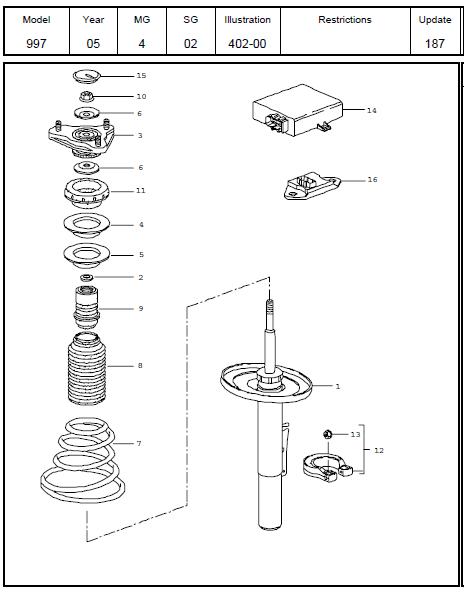 | Model | Year | MG | SG | Illustration | Restrictions | Update |
|---|---|---|---|---|---|---|
| 997 | 05 | 4 | 02 | 402-00 | | 187 |

15
10
6
3
6
11
4
5
2
9
8
7
14
16
1
13
12