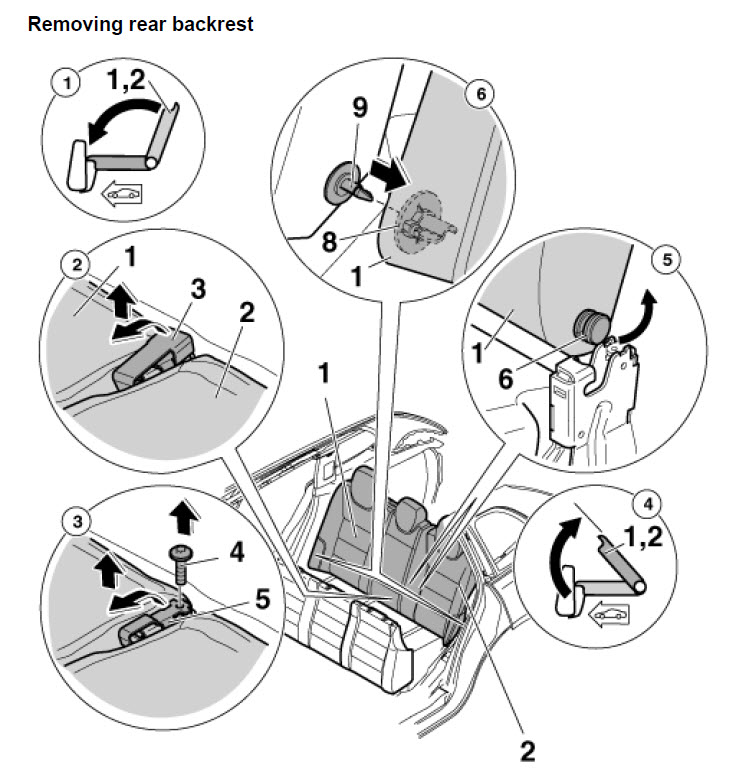 Removing rear backrest

1
1,2

6
9
8
1

2
1
3
2

5
1
6

1

3
4
5

4
1,2

2