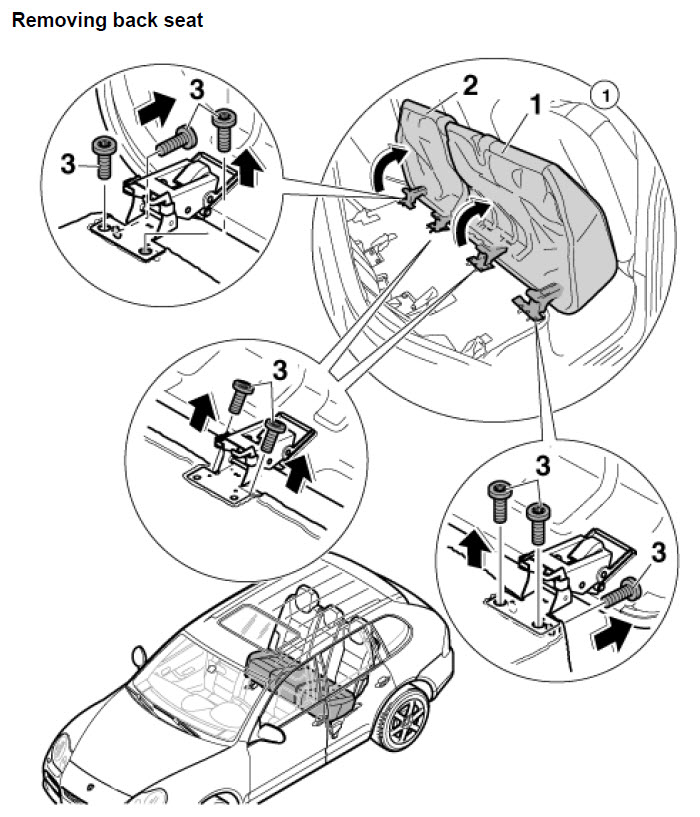 Removing back seat

3
3
2
1
1
3
3
3