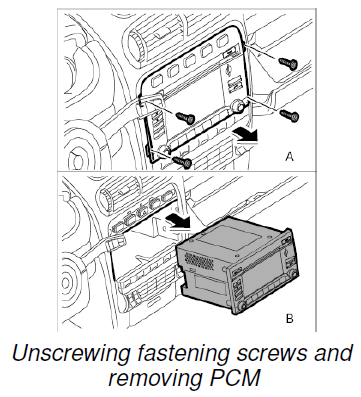 A

B

Unscrewing fastening screws and removing PCM