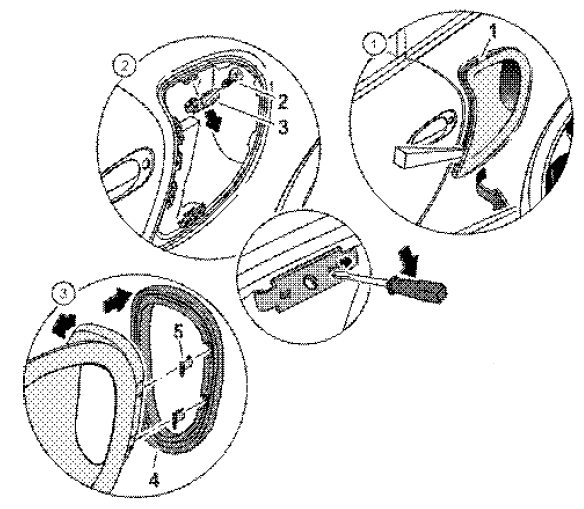 2
2
3
1
1
3
5
4