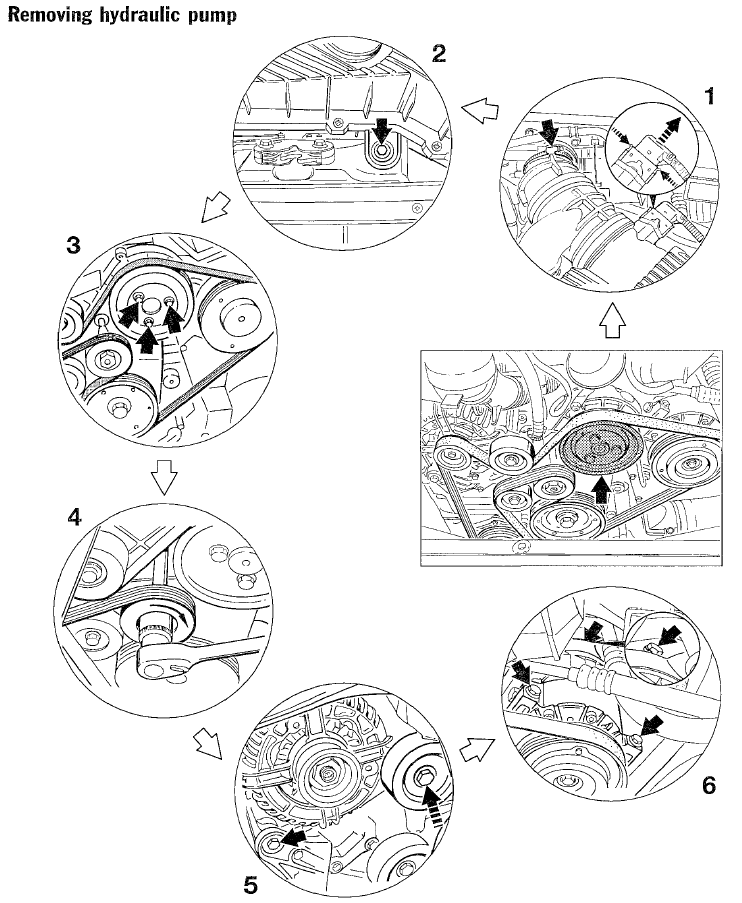 Removing hydraulic pump

2

1

3

4

5

6