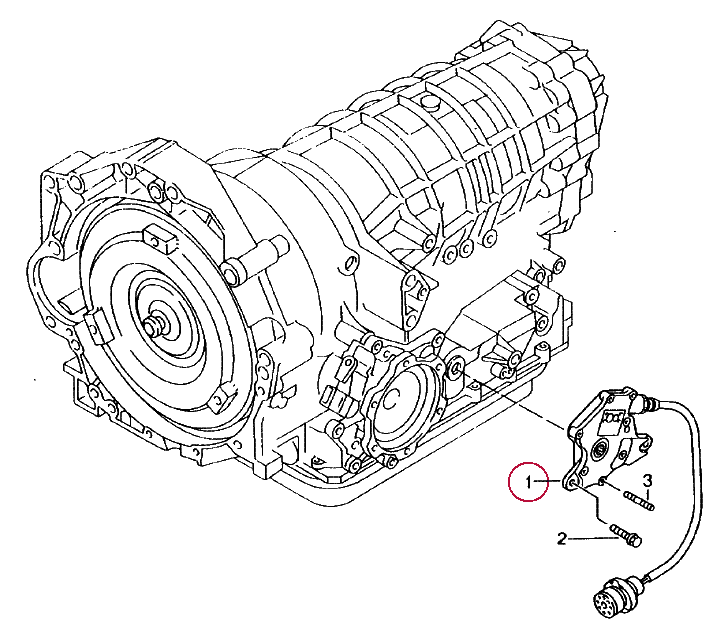 1
3
2