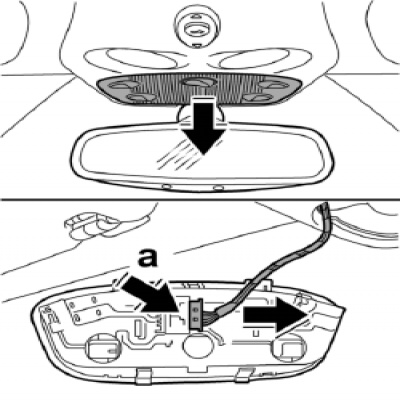 a