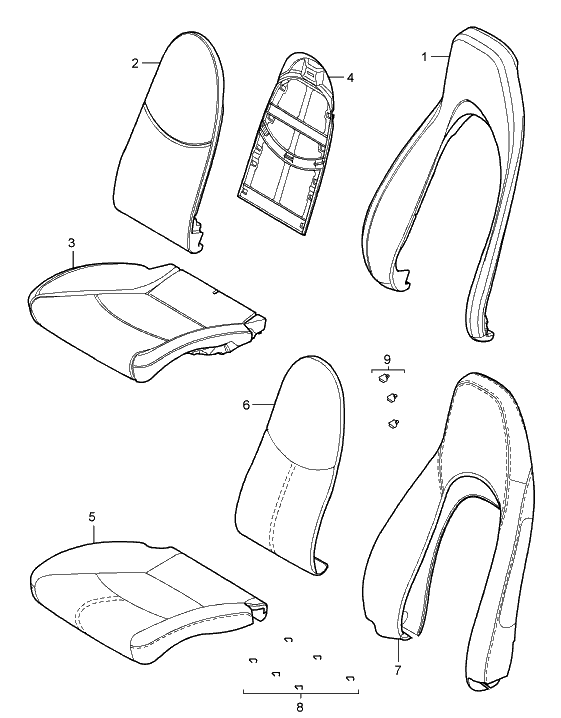 2
4
1
3
9
6
5
7
8