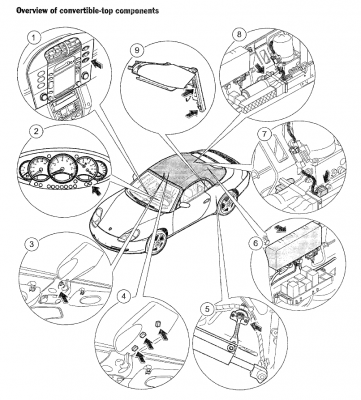 Overview of convertible-top components

1
9
8
2
7
3
6
4
5