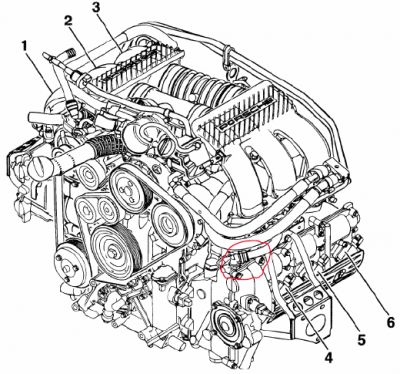 1
2
3
PORSCHE
4
5
6