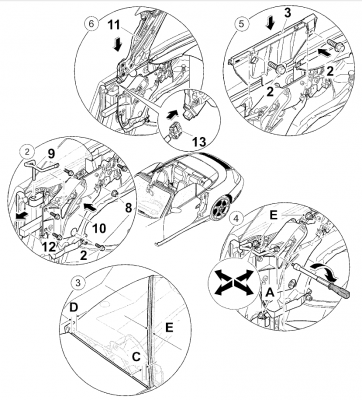 6
11
13
5
3
2
2
2
9
8
10
12
2
4
E
A
3
D
E
C