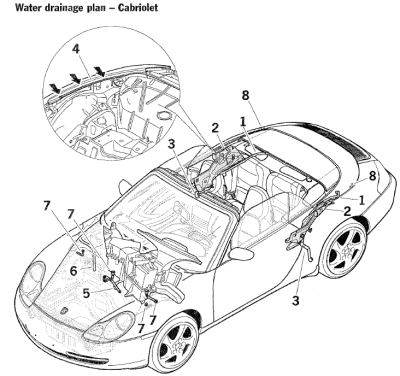 Water drainage plan – Cabriolet

4

8

2

1

3

8

1

2

7

7

6

5

7

7

3