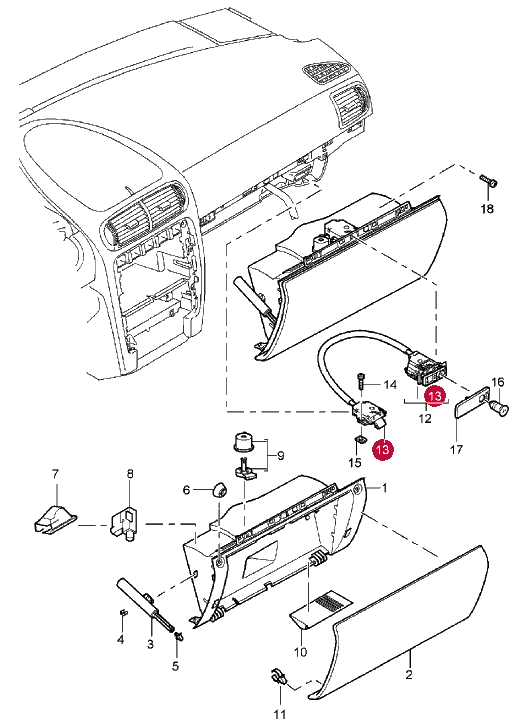 18
14
13
12
16
17
13
15
9
7
8
6
1
4
3
5
10
2
11