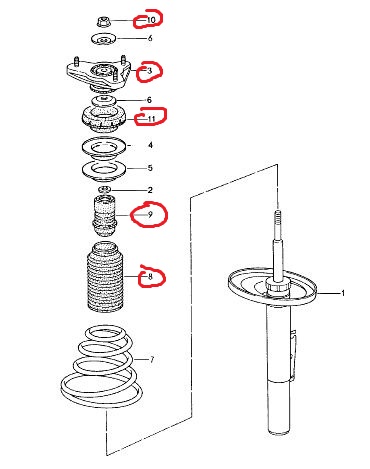 10
6
3
6
11
4
5
2
9
8
7
1