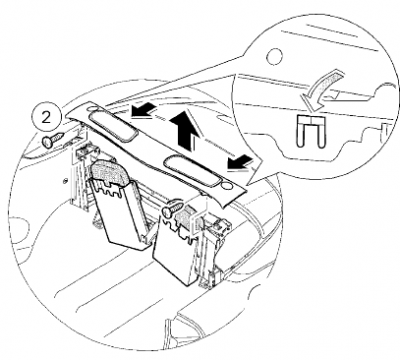 2