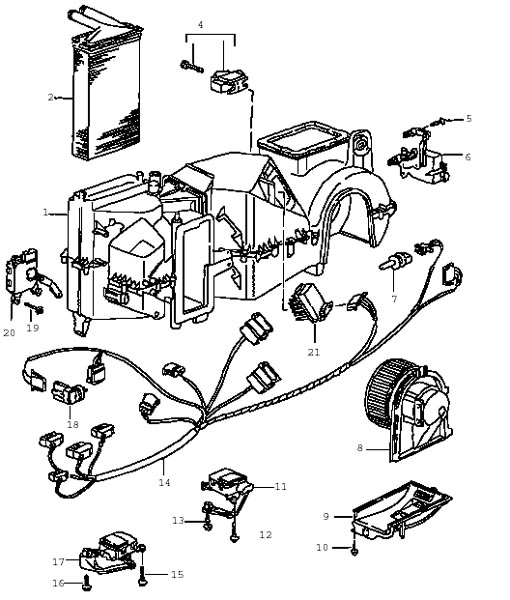 4
2
5
6
1
7
20
19
21
18
8
14
11
13
12
9
10
17
15
16