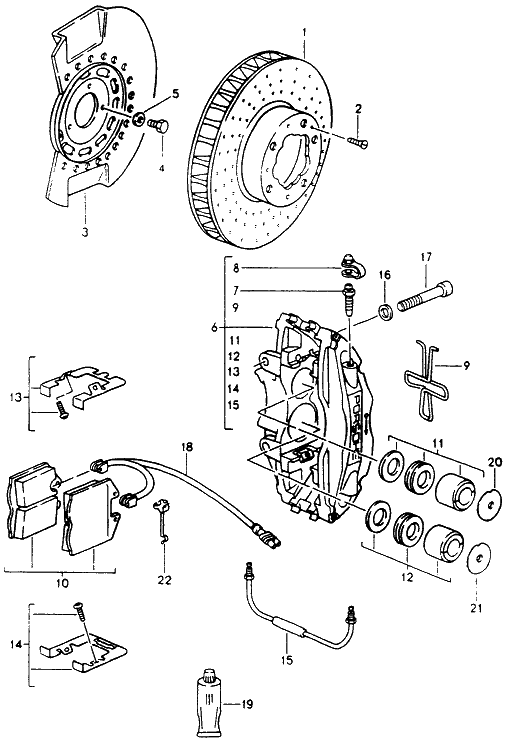 1
5
2
4
3
8
7
9
6
11
12
13
14
15
16
17
9
13
18
11
20
10
22
12
21
14
15
19