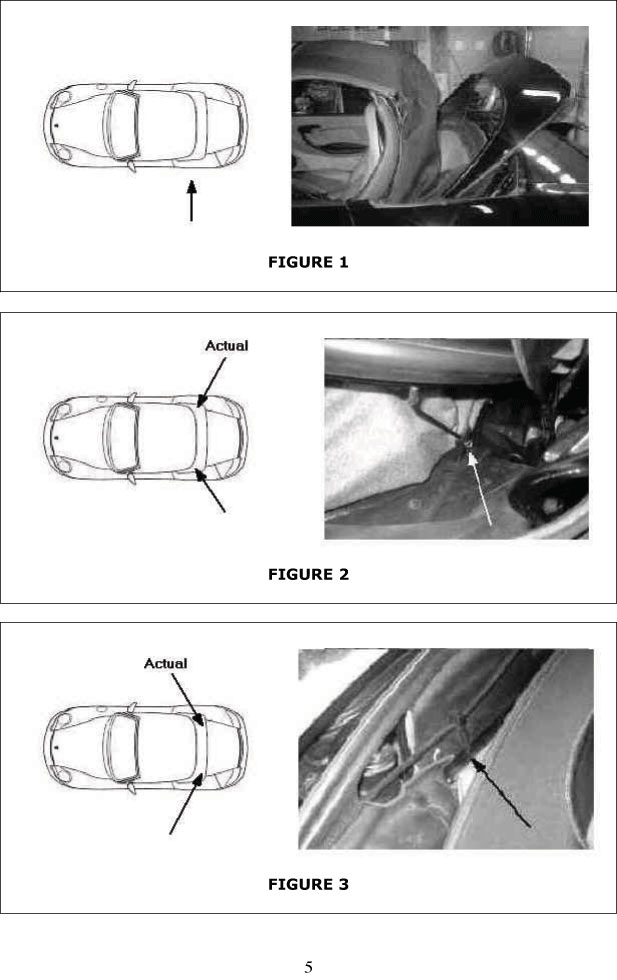 FIGURE 1

Actual

FIGURE 2

Actual

FIGURE 3

5