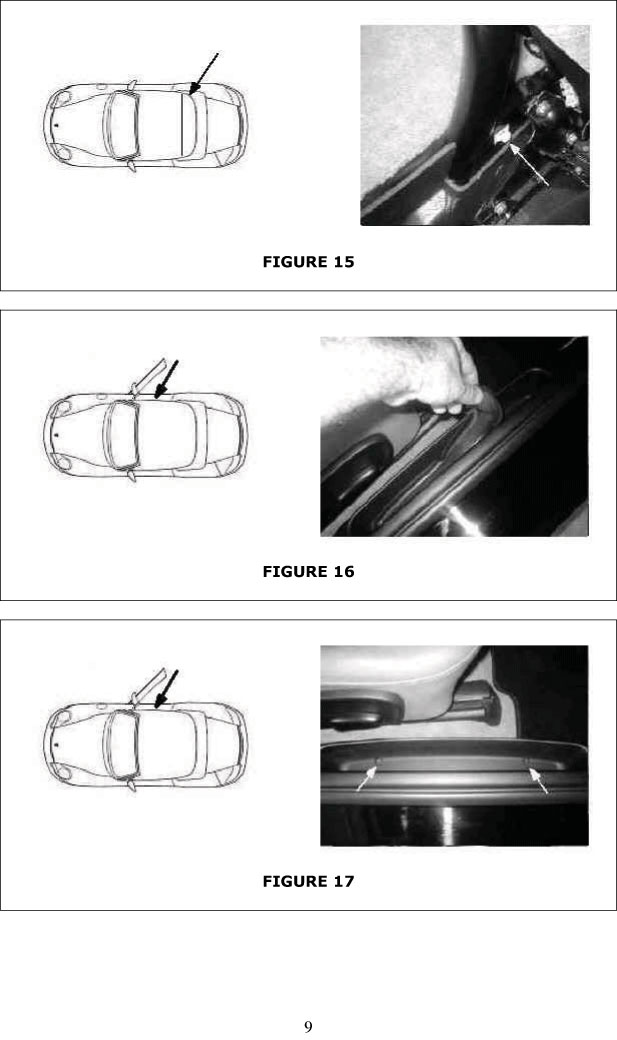 FIGURE 15

FIGURE 16

FIGURE 17

9