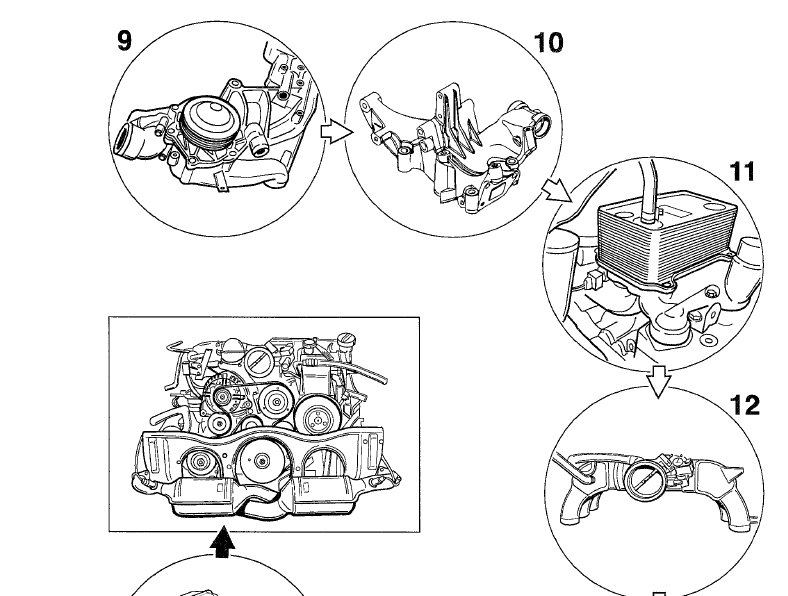 9

10

11

12