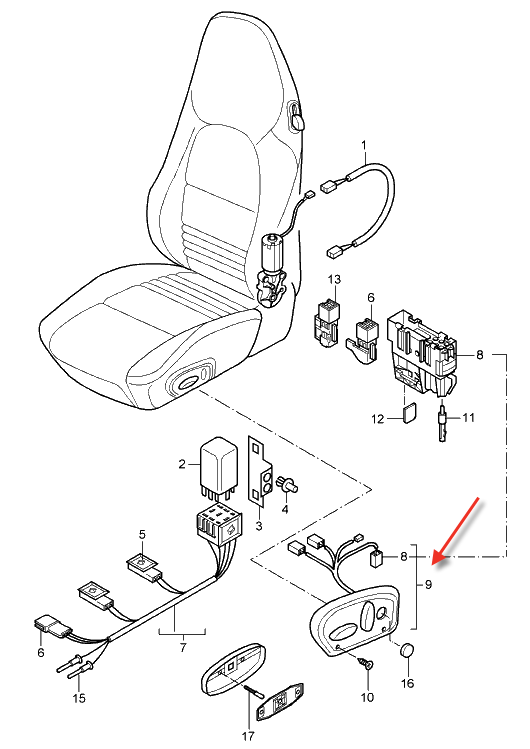 1
13
6
8
12
11
2
3
4
5
8
9
6
7
15
10
16
17