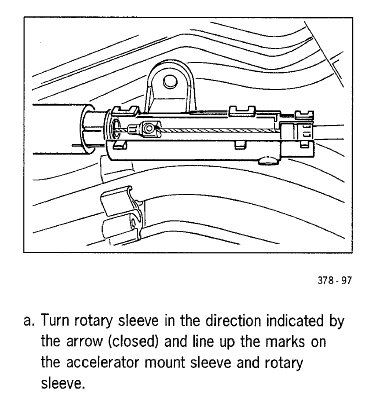 378 - 97

a. Turn rotary sleeve in the direction indicated by the arrow (closed) and line up the marks on the accelerator mount sleeve and rotary sleeve.