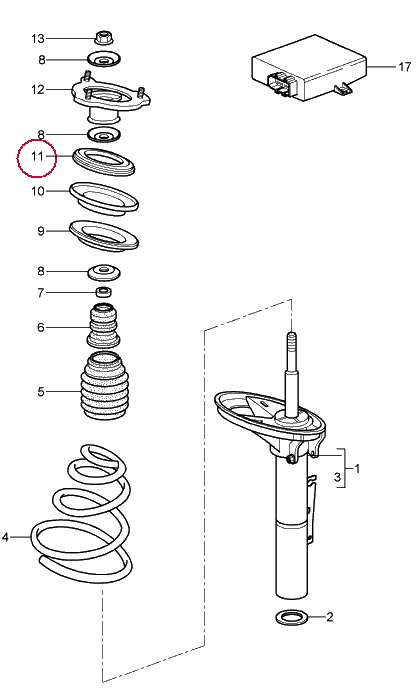 13
8
12
8
11
10
9
8
7
6
5
4
17
3
1
2