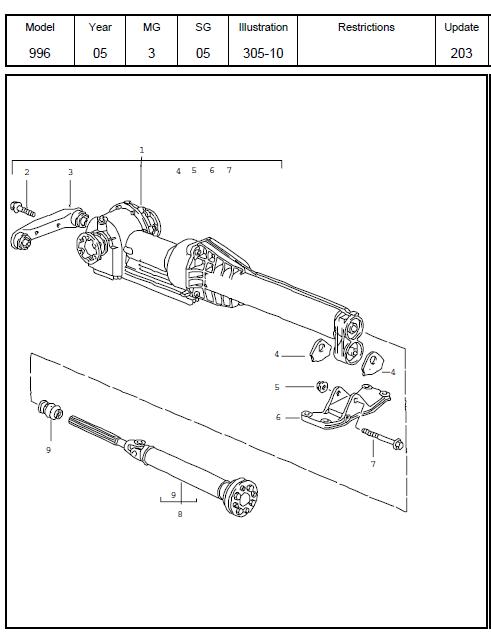 | Model | Year | MG | SG | Illustration | Restrictions | Update |
|---|---|---|---|---|---|---|
| 996 | 05 | 3 | 05 | 305-10 | | 203 |

1
2
3
4 5 6 7
4
4
5
6
7
9
9
8