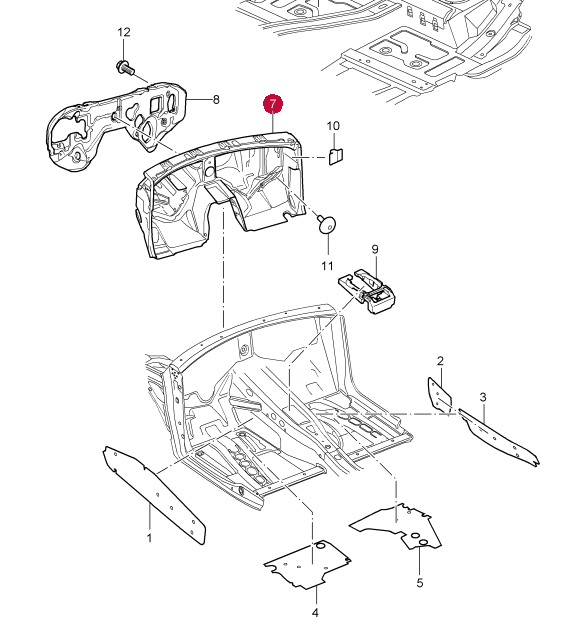 12
8
7
10
11
9
2
3
1
5
4