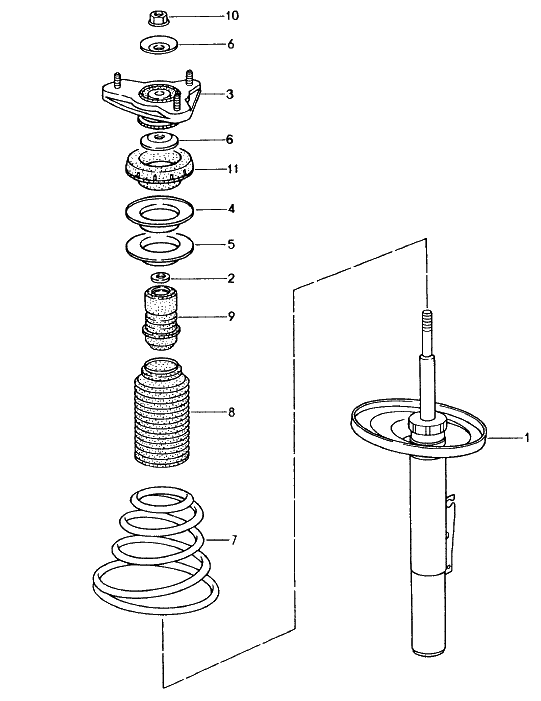 10
6
3
6
11
4
5
2
9
8
1
7