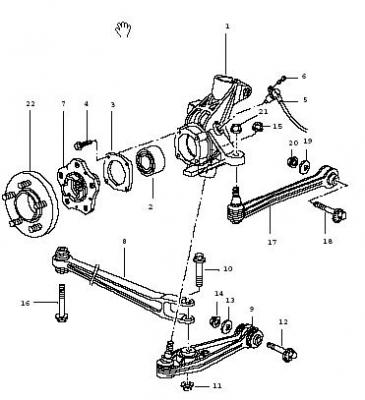 1
6
5
22
7
4
3
21
15
20
19
2
17
18
8
10
16
14
13
9
12
11