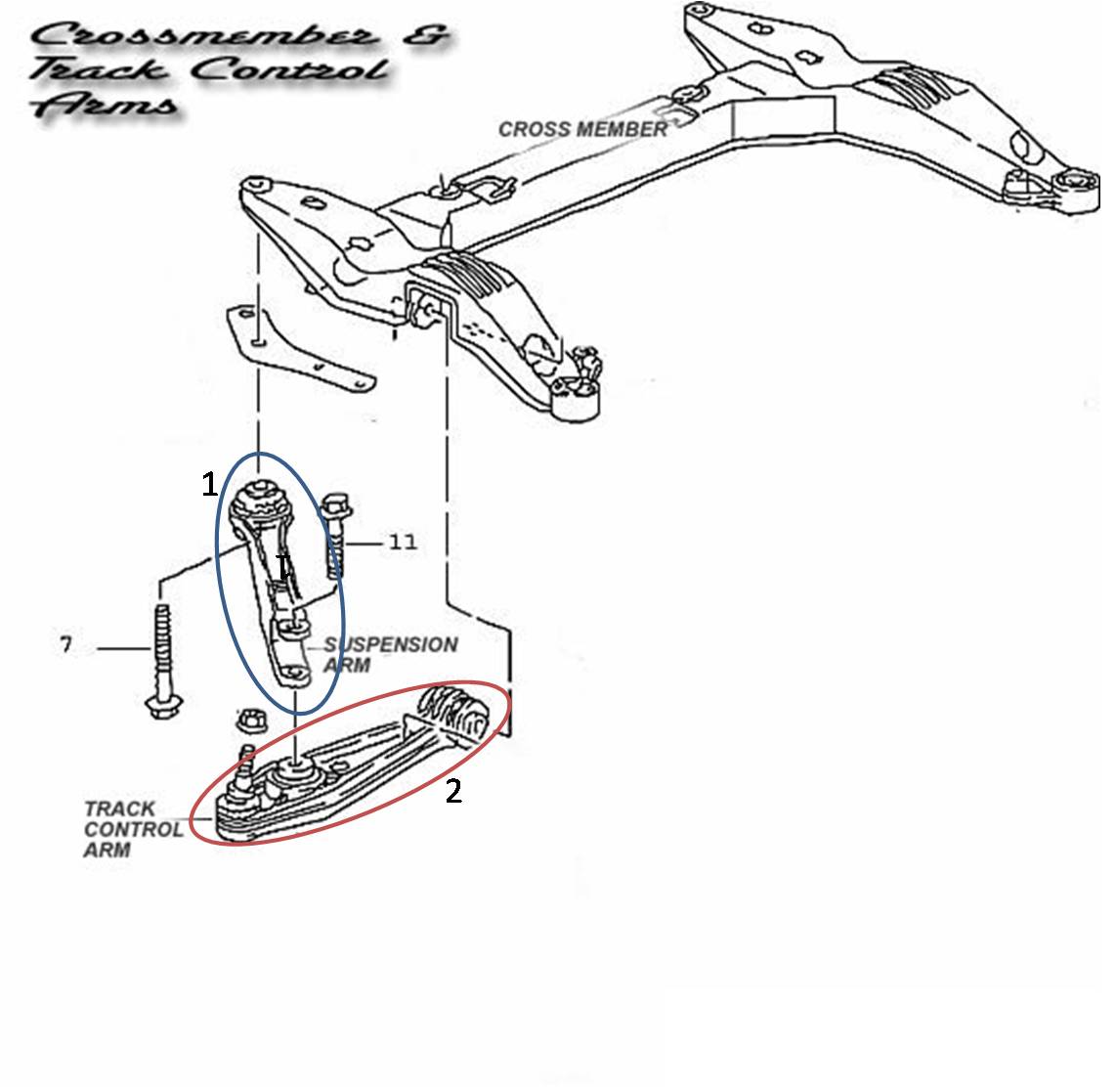 Crossmember & Track Control Arms

CROSS MEMBER

1

11

7

SUSPENSION ARM

2

TRACK CONTROL ARM