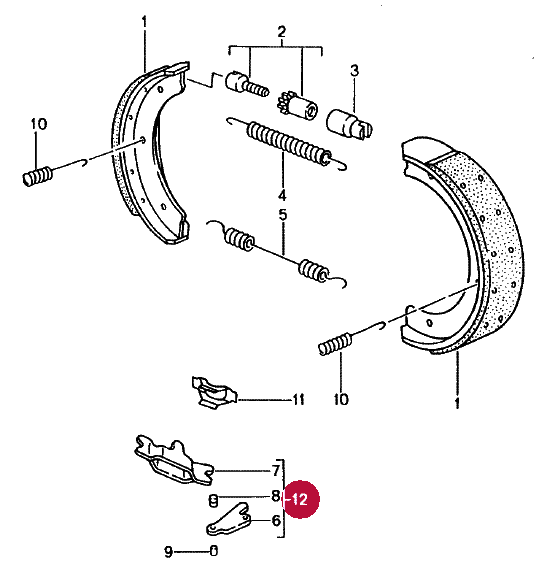 1
2
3
10
4
5
10
1
11
7
8
12
6
9