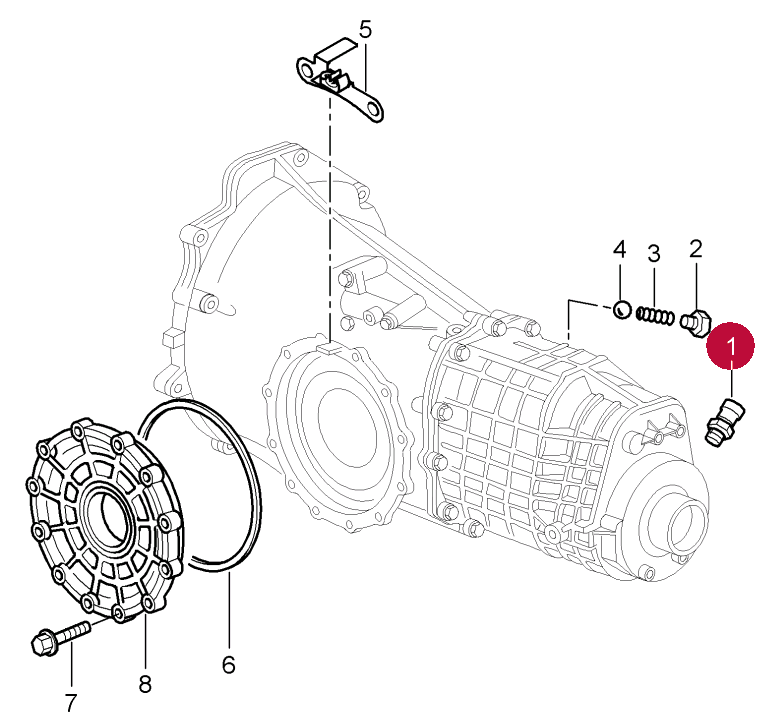 5
4
3
2
1
6
8
7