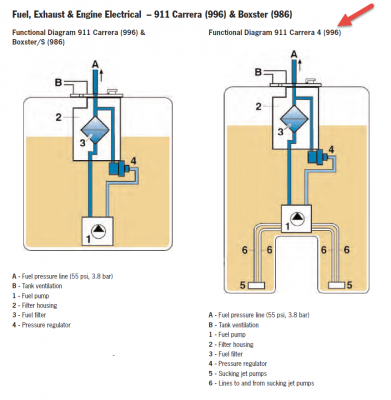 Fuel, Exhaust & Engine Electrical – 911 Carrera (996) & Boxster (986)

Functional Diagram 911 Carrera (996) & Boxster/S (986)

A
B
2
3
4
1

A - Fuel pressure line (55 psi, 3.8 bar)
B - Tank ventilation
1 - Fuel pump
2 - Filter housing
3 - Fuel filter
4 - Pressure regulator

Functional Diagram 911 Carrera 4 (996)

A
B
2
3
4
1
6 6 6 6
5 5

A - Fuel pressure line (55 psi, 3.8 bar)
B - Tank ventilation
1 - Fuel pump
2 - Filter housing
3 - Fuel filter
4 - Pressure regulator
5 - Sucking jet pumps
6 - Lines to and from sucking jet pumps