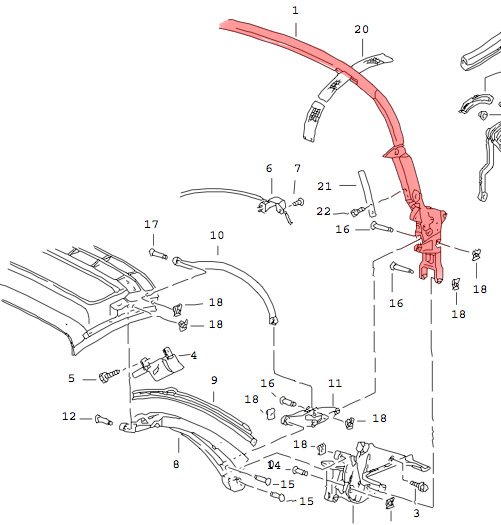 1
20
6
7
21
22
16
17
10
18
16
18
18
18
4
5
9
16
11
18
18
12
18
8
14
15
15
3