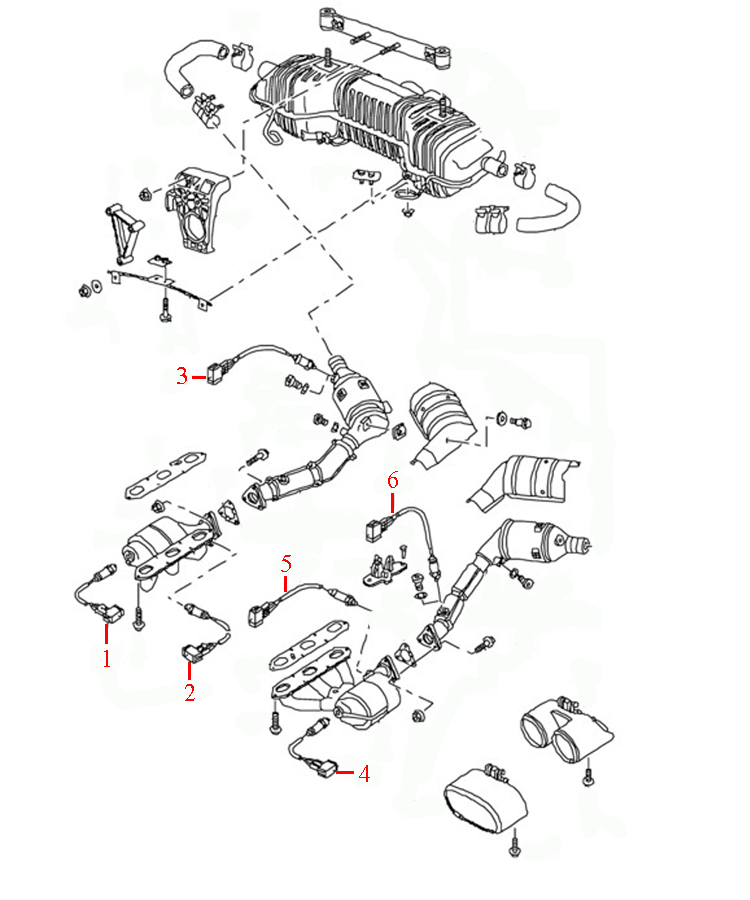 3

6

5

1

2

4