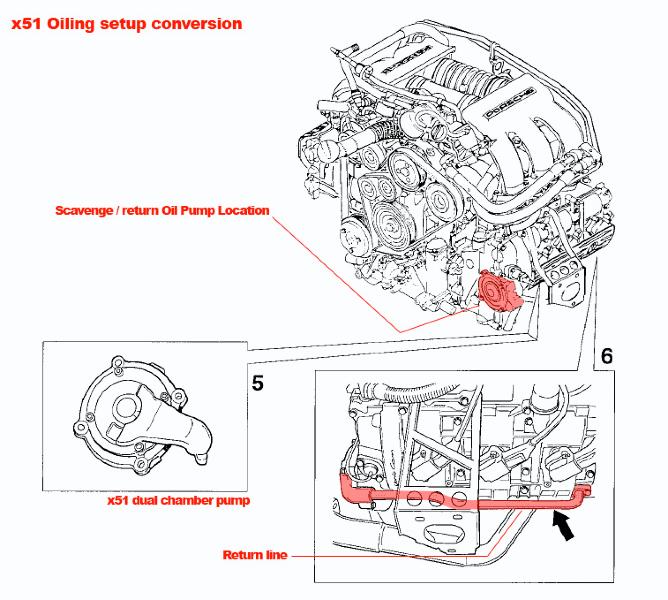 x51 Oiling setup conversion

PORSCHE

PORSCHE

Scavenge / return Oil Pump Location

5

6

x51 dual chamber pump

Return line